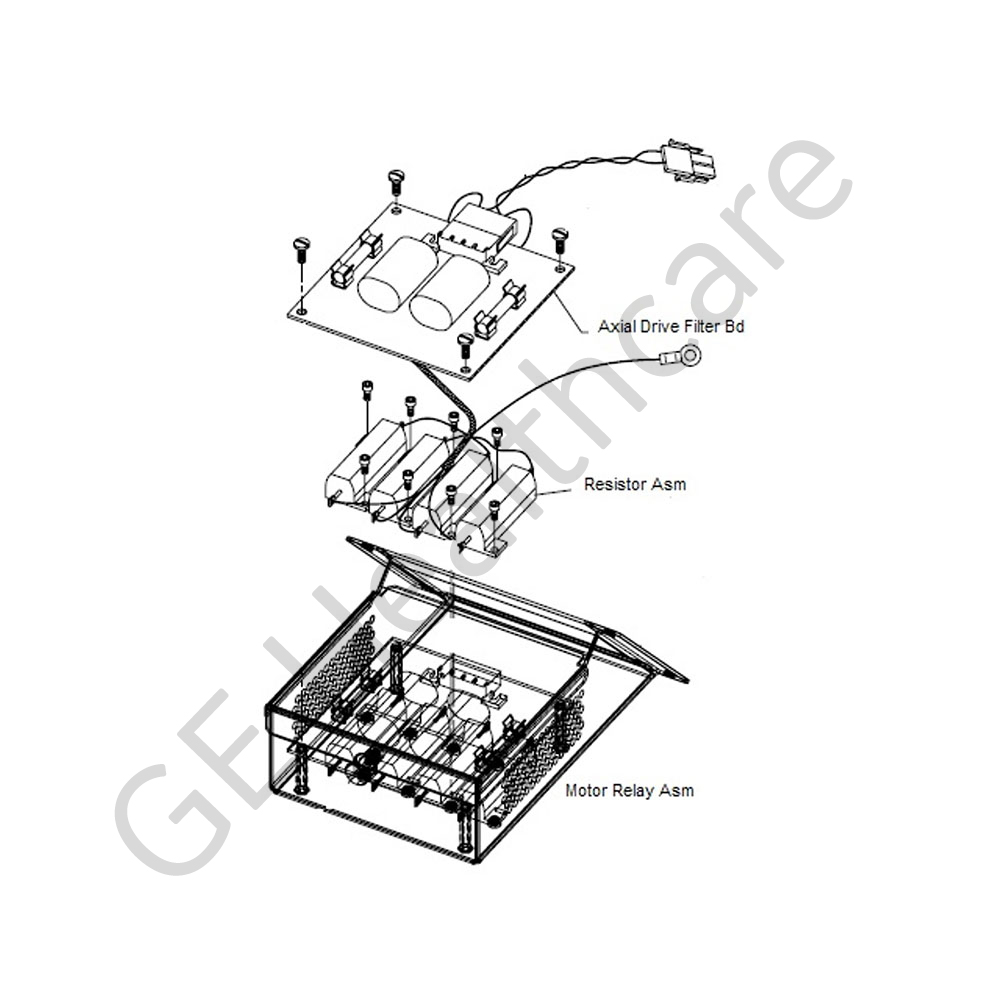 Axial Drive Filter Bd

Resistor Asm

Motor Relay Asm

GE Healthcare